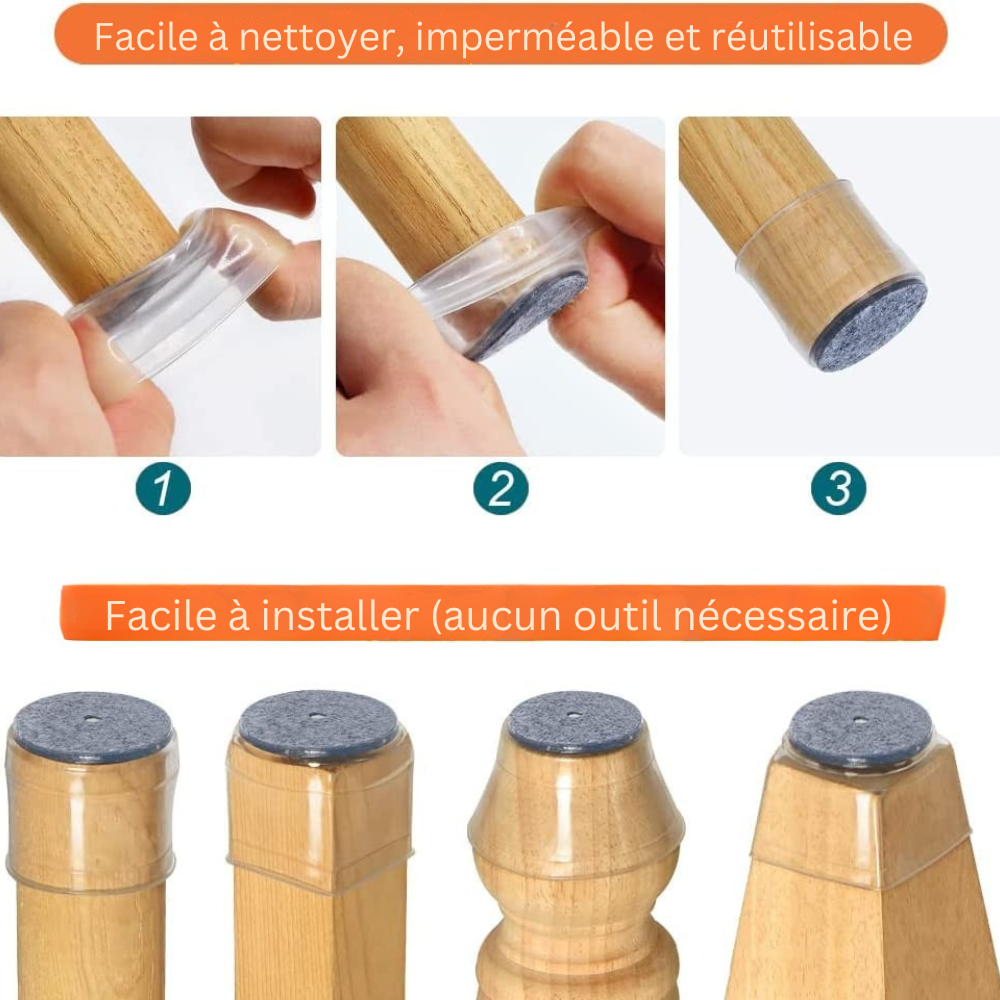 Facile à nettoyer, imperméable et réutilisable

1

2

3

Facile à installer (aucun outil nécessaire)