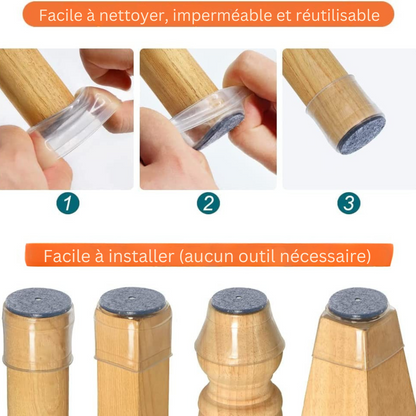 Facile à nettoyer, imperméable et réutilisable

1

2

3

Facile à installer (aucun outil nécessaire)