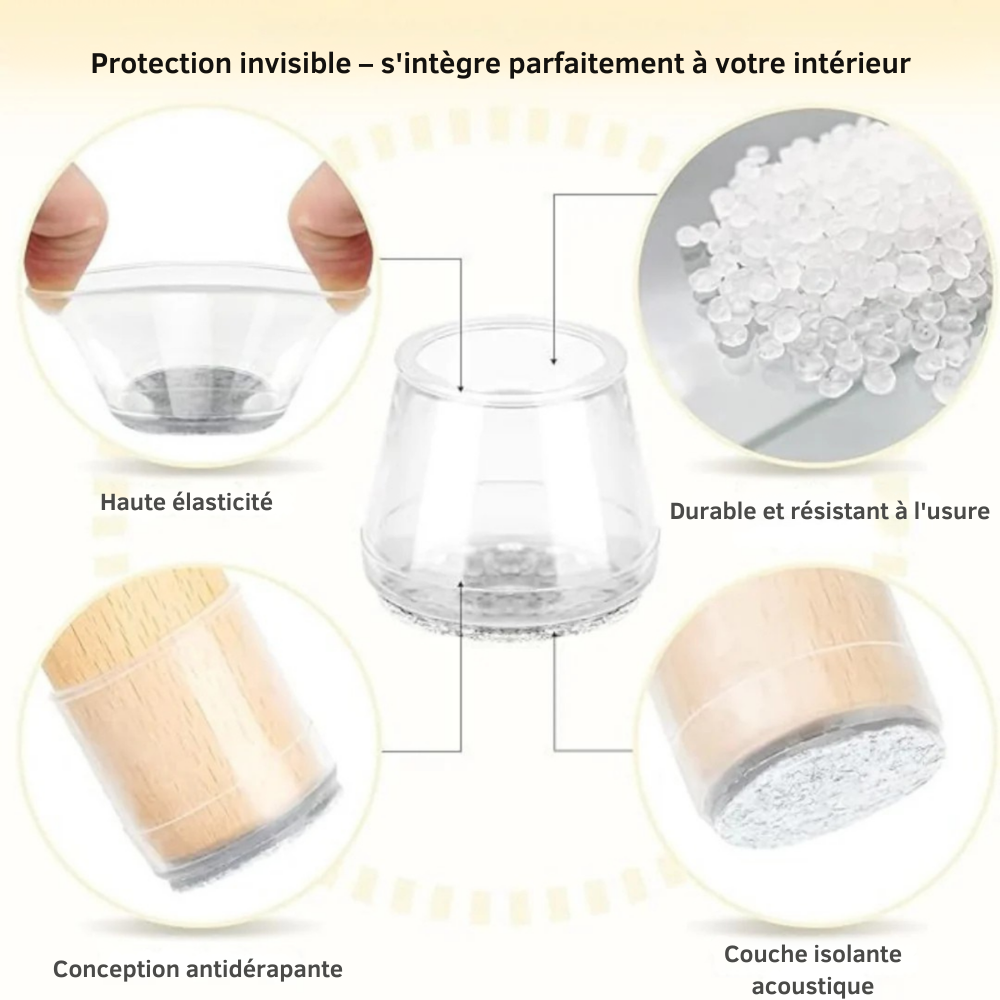 Protection invisible – s'intègre parfaitement à votre intérieur

Haute élasticité

Durable et résistant à l'usure

Conception antidérapante

Couche isolante acoustique