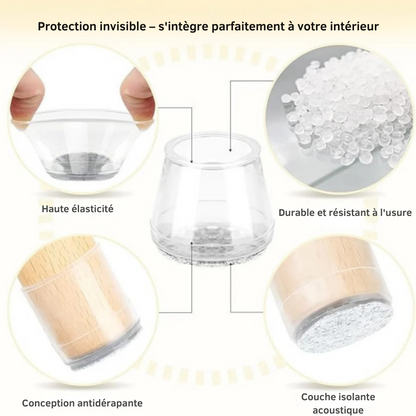 Protection invisible – s'intègre parfaitement à votre intérieur

Haute élasticité

Durable et résistant à l'usure

Conception antidérapante

Couche isolante acoustique